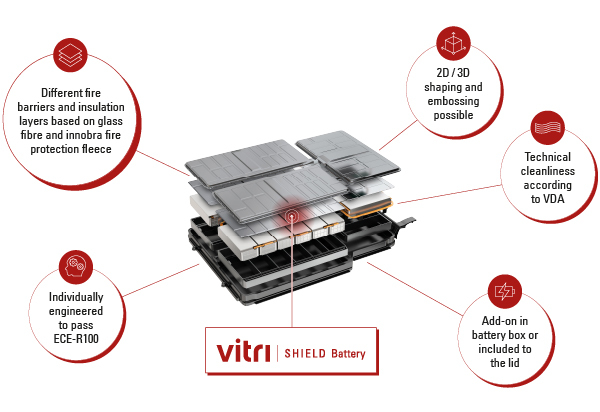 Different fire barriers and insulation layers based on glass fibre and innobra fire protection fleece

2D / 3D shaping and embossing possible

Technical cleanliness according to VDA

Individually engineered to pass ECE-R100

vitri | SHIELD Battery

Add-on in battery box or included to the lid